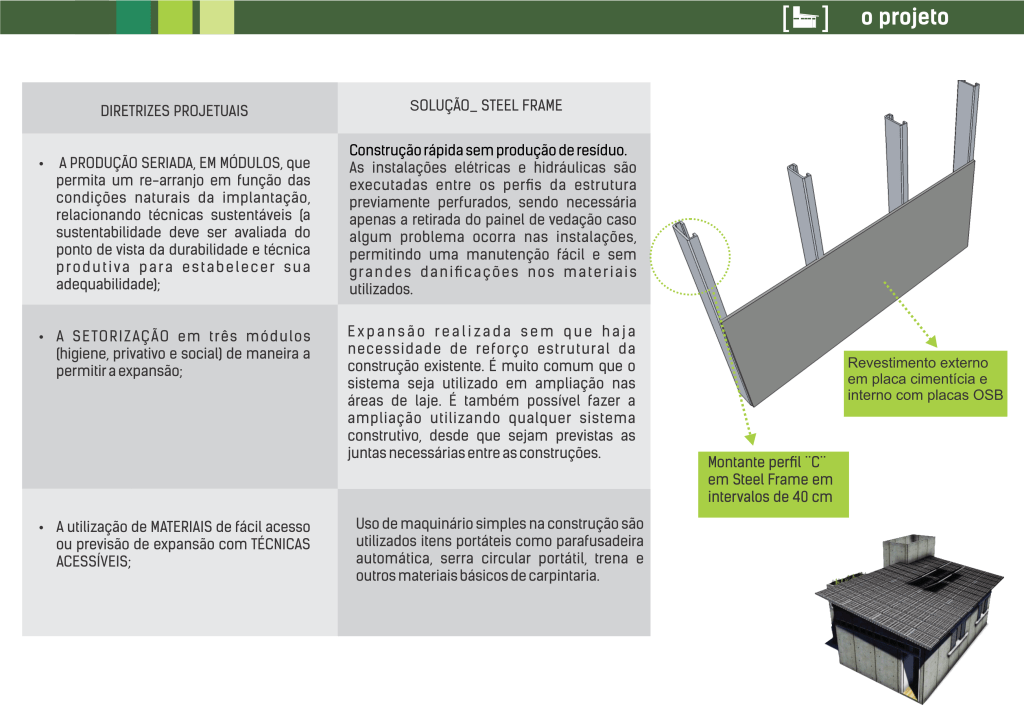 o projeto

| DIRETRIZES PROJETUAIS | SOLUÇÃO_ STEEL FRAME |
|---|---|
| • A PRODUÇÃO SERIADA, EM MÓDULOS, que permita um re-arranjo em função das condições naturais da implantação, relacionando técnicas sustentáveis (a sustentabilidade deve ser avaliada do ponto de vista da durabilidade e técnica produtiva para estabelecer sua adequabilidade); | Construção rápida sem produção de resíduo. As instalações elétricas e hidráulicas são executadas entre os perfis da estrutura previamente perfurados, sendo necessária apenas a retirada do painel de vedação caso algum problema ocorra nas instalações, permitindo uma manutenção fácil e sem grandes danificações nos materiais utilizados. |
| • A SETORIZAÇÃO em três módulos (higiene, privativo e social) de maneira a permitir a expansão; | Expansão realizada sem que haja necessidade de reforço estrutural da construção existente. É muito comum que o sistema seja utilizado em ampliação nas áreas de laje. É também possível fazer a ampliação utilizando qualquer sistema construtivo, desde que sejam previstas as juntas necessárias entre as construções. |
| • A utilização de MATERIAIS de fácil acesso ou previsão de expansão com TÉCNICAS ACESSÍVEIS; | Uso de maquinário simples na construção são utilizados itens portáteis como parafusadeira automática, serra circular portátil, trena e outros materiais básicos de carpintaria. |

Revestimento externo em placa cimentícia e interno com placas OSB

Montante perfil ¨C¨ em Steel Frame em intervalos de 40 cm